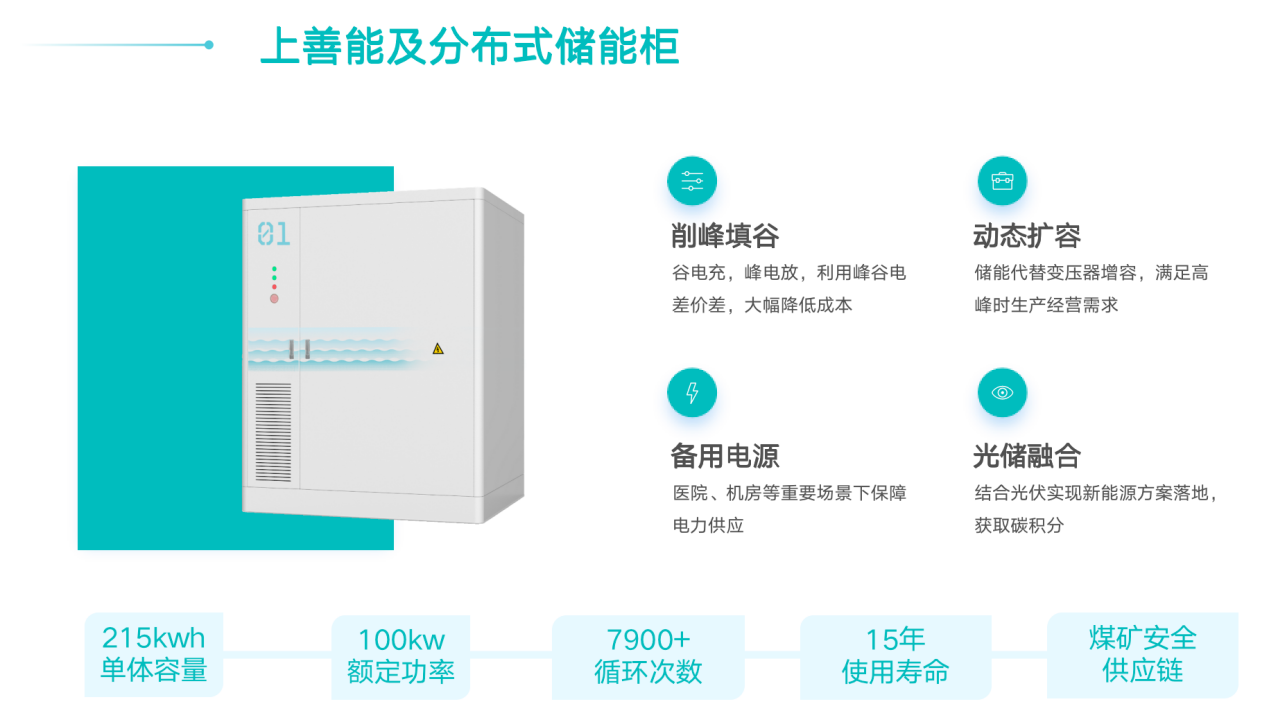 上善能及分布式储能柜

01

削峰填谷
谷电充，峰电放，利用峰谷电差价差，大幅降低成本

动态扩容
储能代替变压器增容，满足高峰时生产经营需求

备用电源
医院、机房等重要场景下保障电力供应

光储融合
结合光伏实现新能源方案落地，获取碳积分

215kwh
单体容量

100kw
额定功率

7900+
循环次数

15年
使用寿命

煤矿安全
供应链